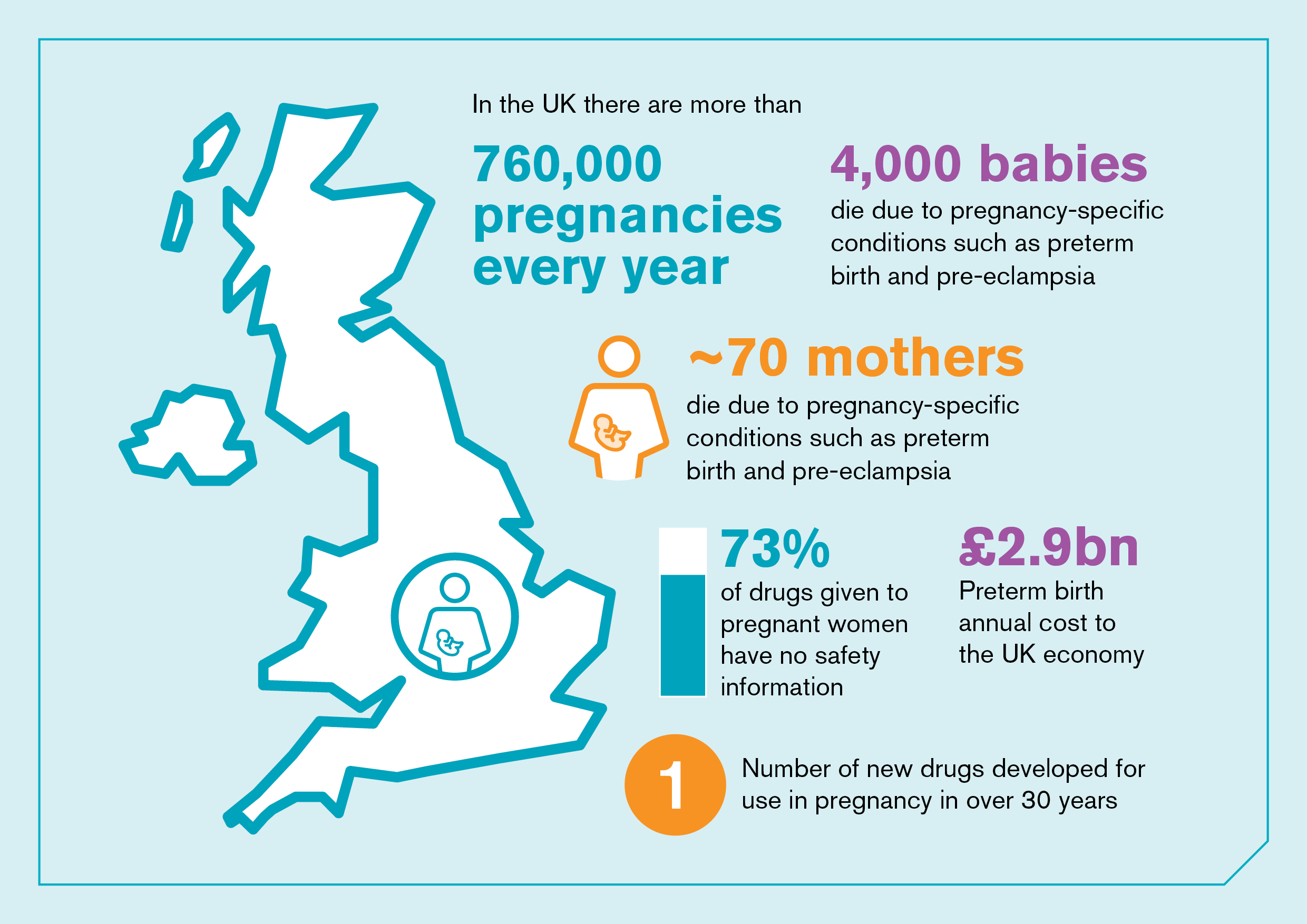 In the UK there are more than

760,000 pregnancies every year

4,000 babies

die due to pregnancy-specific conditions such as preterm birth and pre-eclampsia

~70 mothers

die due to pregnancy-specific conditions such as preterm birth and pre-eclampsia

73%

of drugs given to pregnant women have no safety information

£2.9bn

Preterm birth annual cost to the UK economy

1

Number of new drugs developed for use in pregnancy in over 30 years